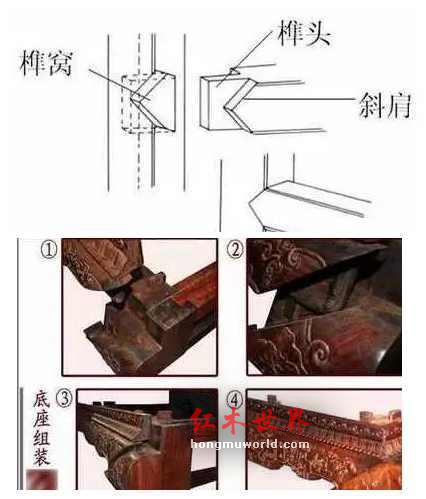 榫窝

榫头

斜肩

①

②

底座组装

③

④

红木世界
hongmuworld.com